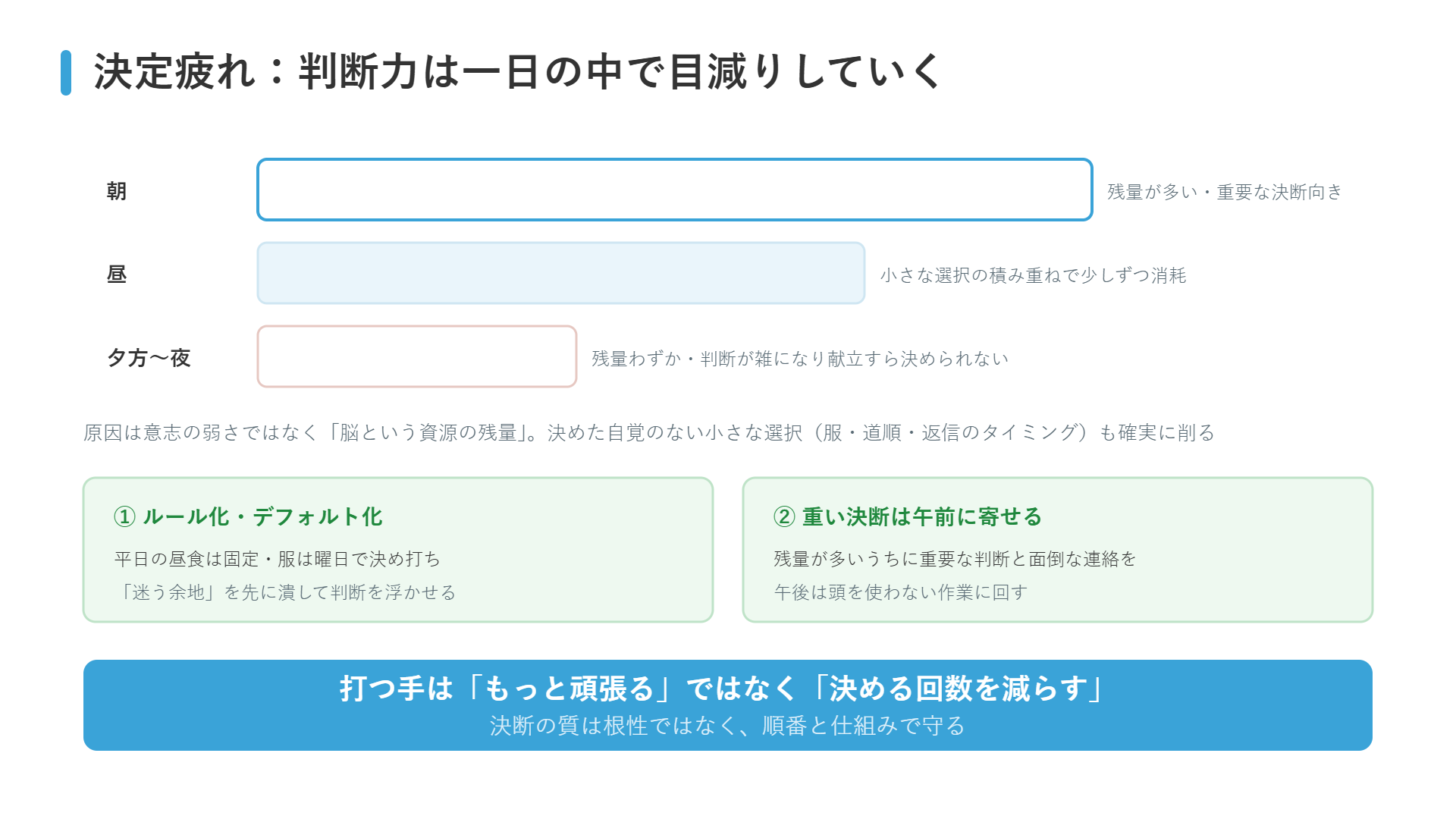 決定疲れ：判断力は一日の中で目減りしていく

朝

残量が多い・重要な決断向き

昼

小さな選択の積み重ねで少しずつ消耗

夕方〜夜

残量わずか・判断が雑になり献立すら決められない

原因は意志の弱さではなく「脳という資源の残量」。決めた自覚のない小さな選択（服・道順・返信のタイミング）も確実に削る

① ルール化・デフォルト化

平日の昼食は固定・服は曜日で決め打ち
「迷う余地」を先に潰して判断を浮かせる

② 重い決断は午前に寄せる

残量が多いうちに重要な判断と面倒な連絡を
午後は頭を使わない作業に回す

打つ手は「もっと頑張る」ではなく「決める回数を減らす」
決断の質は根性ではなく、順番と仕組みで守る